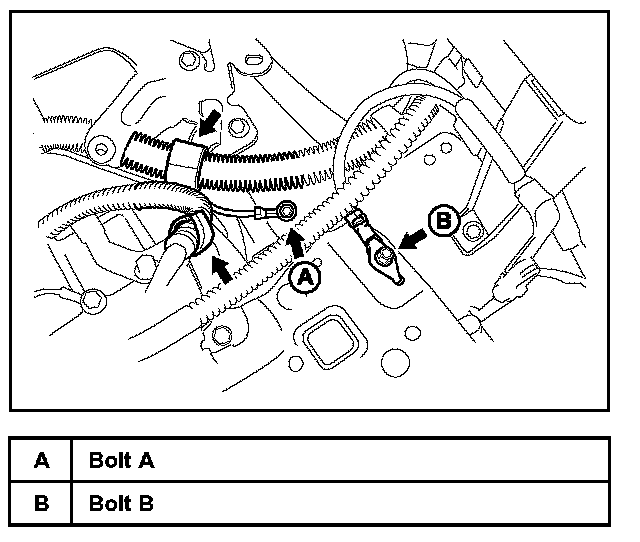 B

A

| A | Bolt A |
|---|---|
| B | Bolt B |