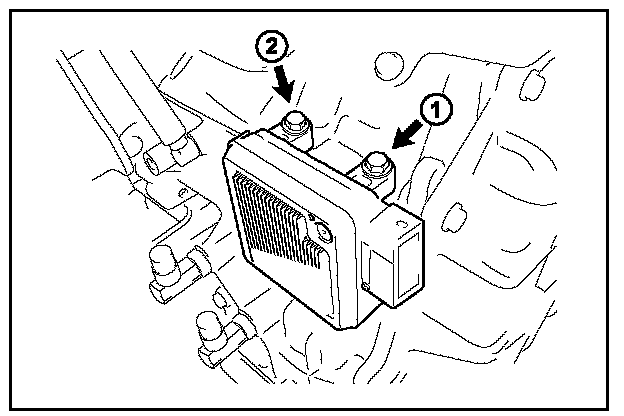 2
1