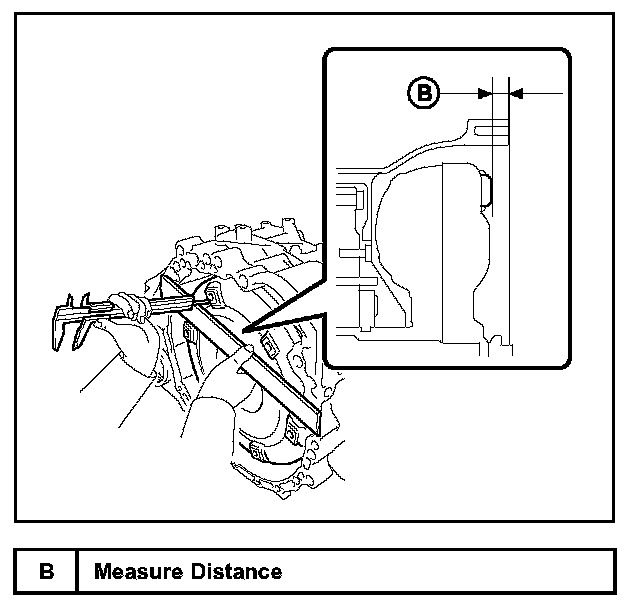 B

| B | Measure Distance |
|---|---|