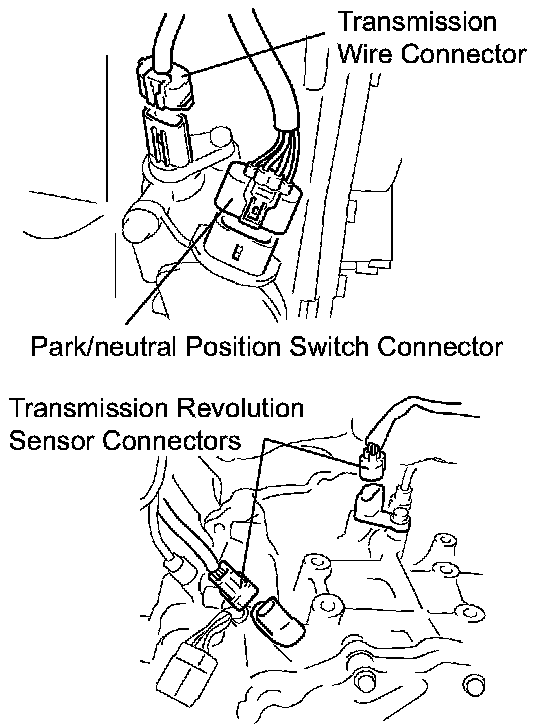 Transmission Wire Connector

Park/neutral Position Switch Connector

Transmission Revolution Sensor Connectors