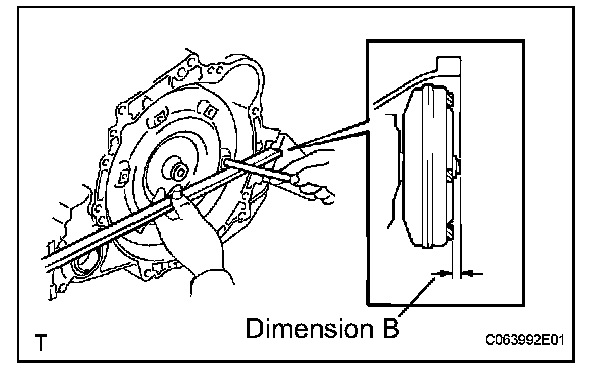 Dimension B

T

C063992E01