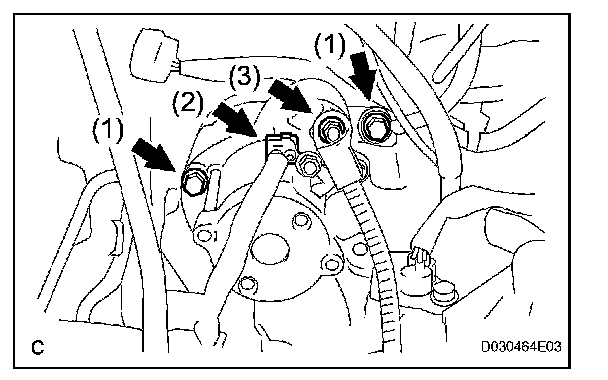 (1)
(3)
(2)
(1)
C
D030464E03