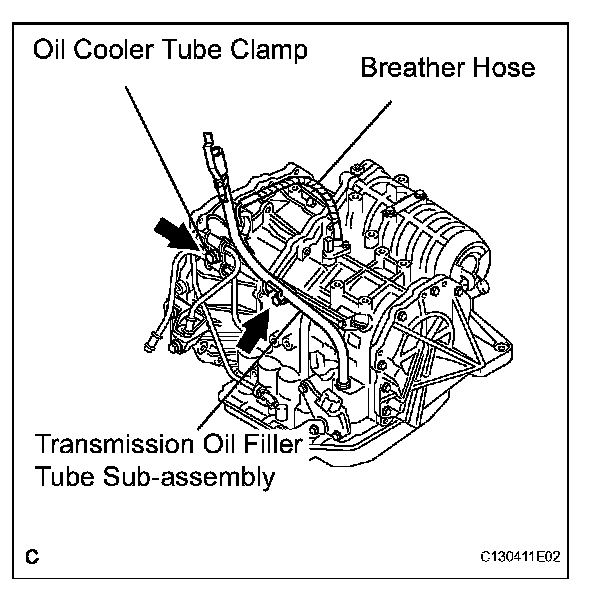 Oil Cooler Tube Clamp

Breather Hose

Transmission Oil Filler Tube Sub-assembly

C

C130411E02