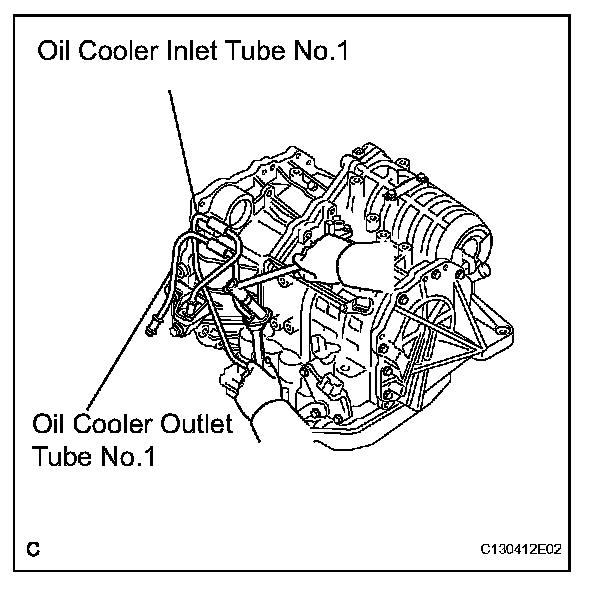 Oil Cooler Inlet Tube No.1

Oil Cooler Outlet Tube No.1

C

C130412E02