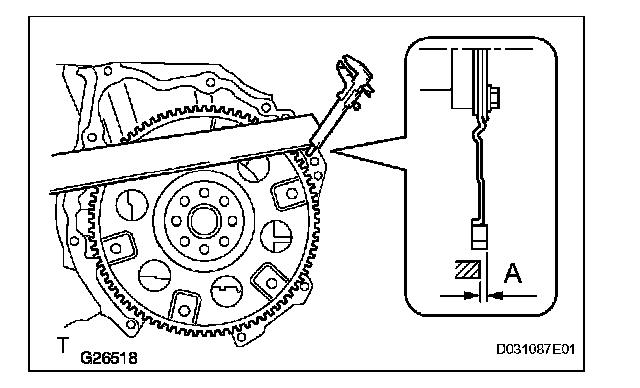 A

T

G26518

D031087E01