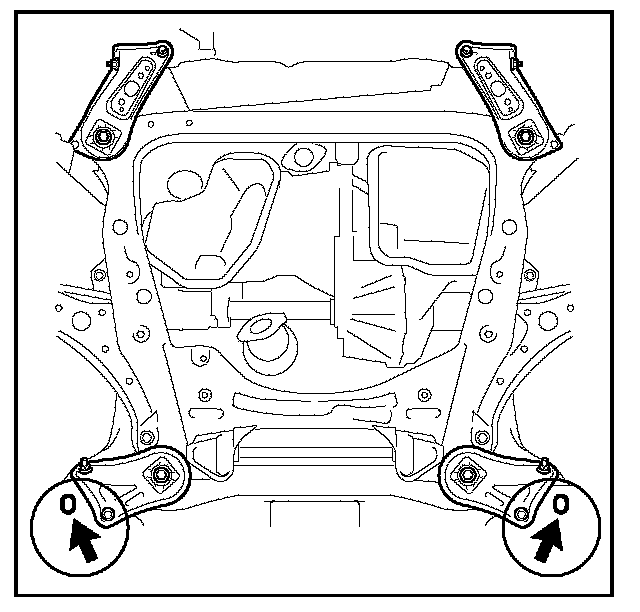 O

O