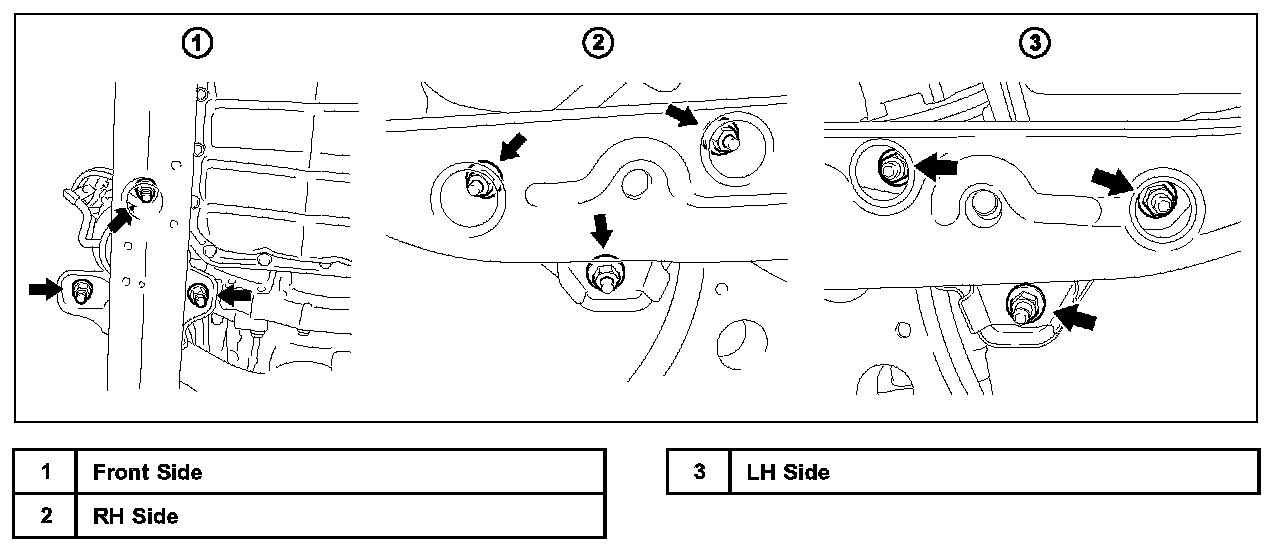 1 2 3

| 1 | Front Side |
|---|---|
| 2 | RH Side |

| 3 | LH Side |
|---|---|