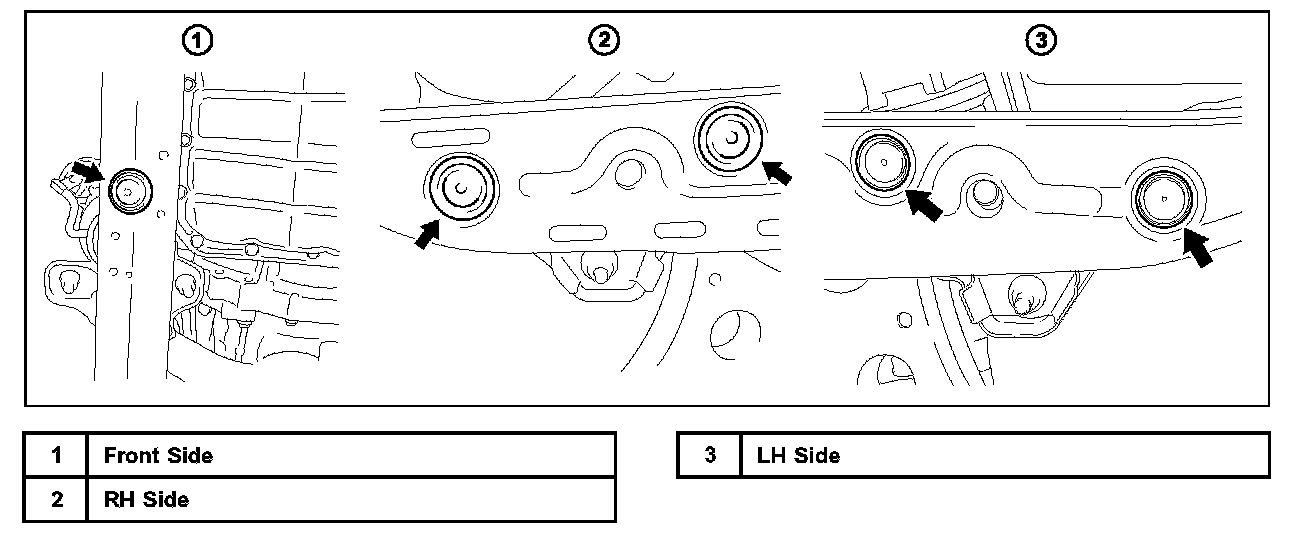 1 2 3

| 1 | Front Side |
|---|---|
| 2 | RH Side |

| 3 | LH Side |
|---|---|