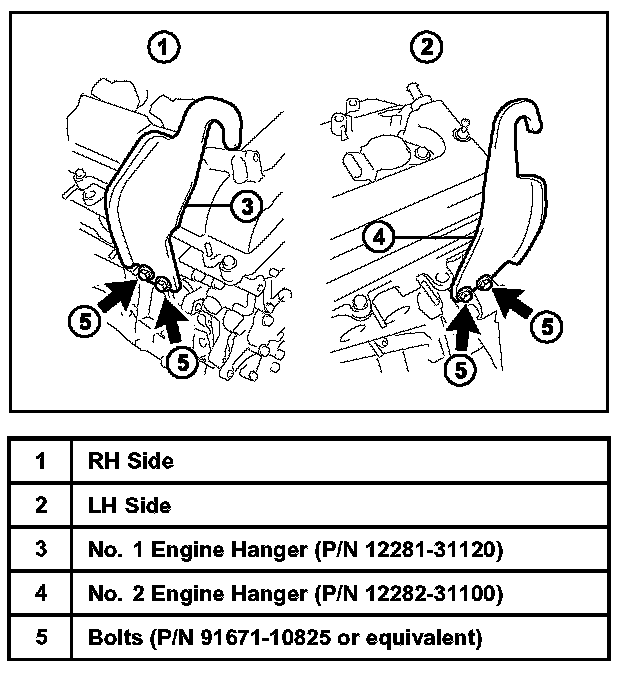 1
2
3
4
5
5
5
5

| 1 | RH Side |
|---|---|
| 2 | LH Side |
| 3 | No. 1 Engine Hanger (P/N 12281-31120) |
| 4 | No. 2 Engine Hanger (P/N 12282-31100) |
| 5 | Bolts (P/N 91671-10825 or equivalent) |