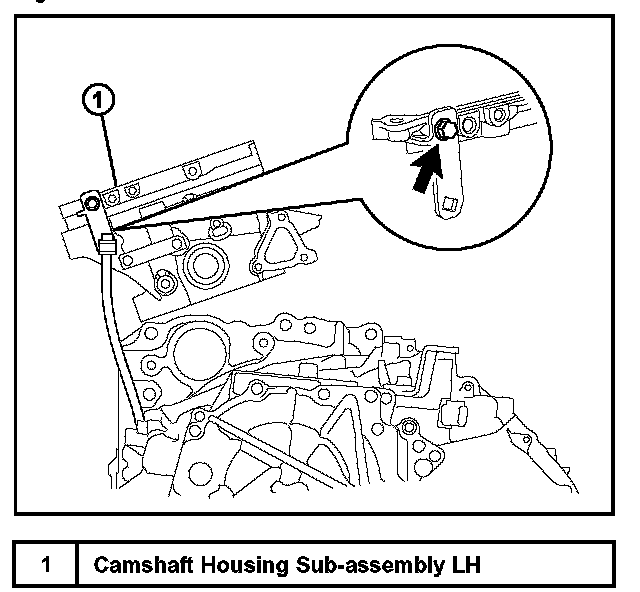 1

| 1 | Camshaft Housing Sub-assembly LH |
|---|---|