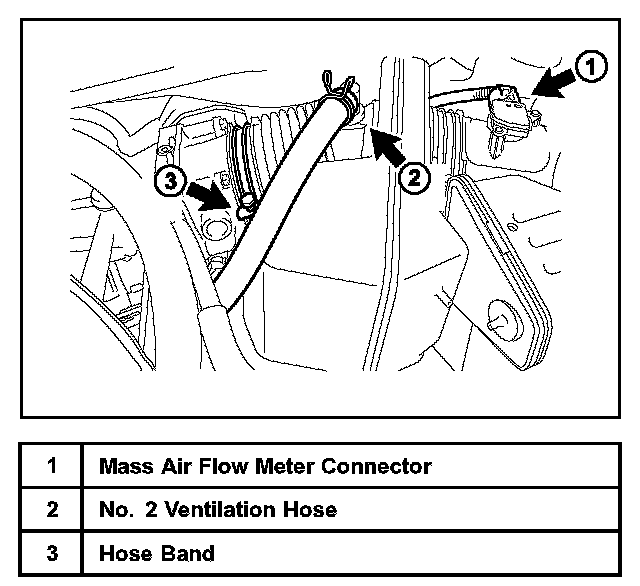 1

2

3

| 1 | Mass Air Flow Meter Connector |
|---|---|
| 2 | No. 2 Ventilation Hose |
| 3 | Hose Band |