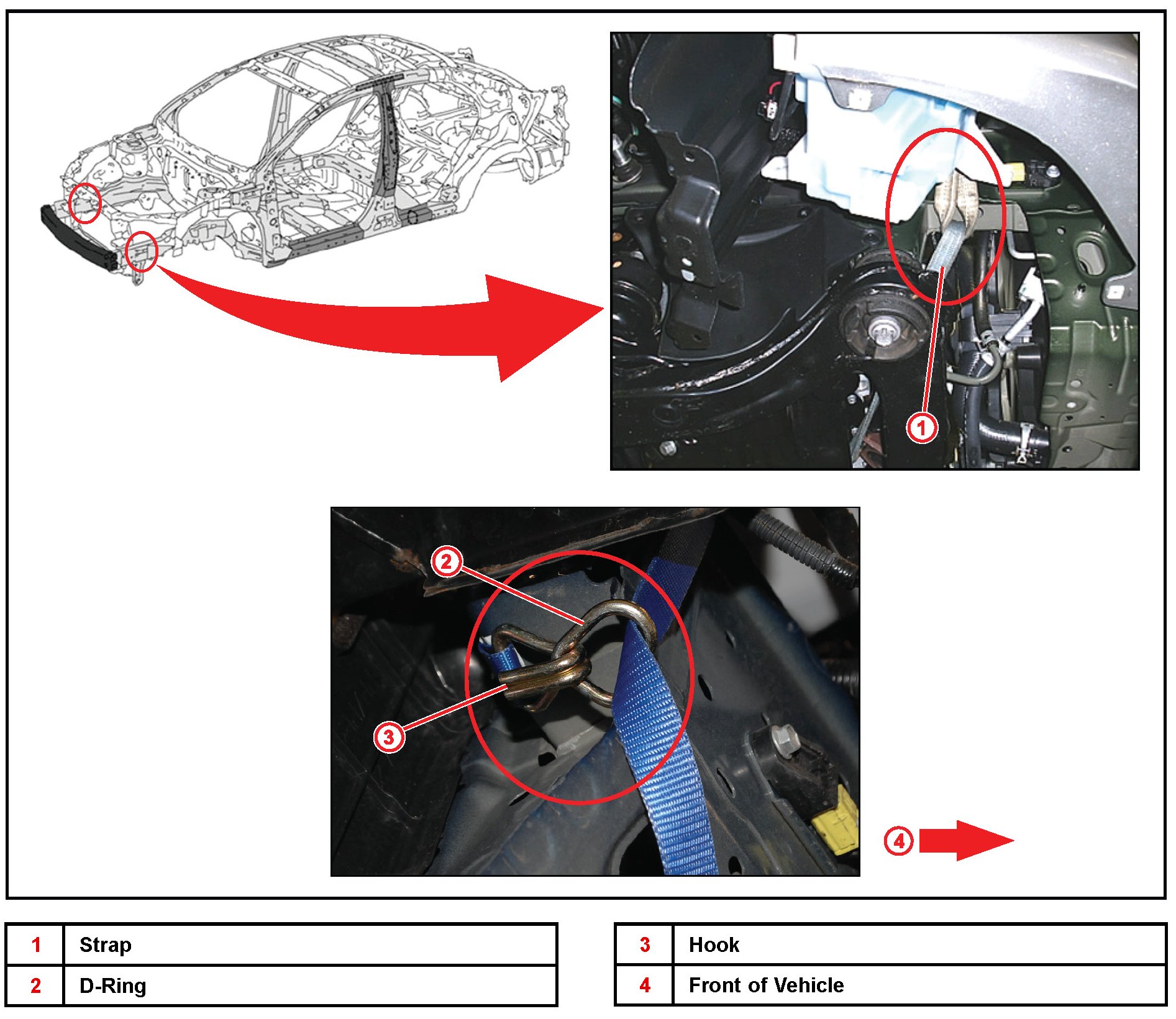 1

2

3

4

| 1 | Strap |
|---|---|
| 2 | D-Ring |

| 3 | Hook |
|---|---|
| 4 | Front of Vehicle |