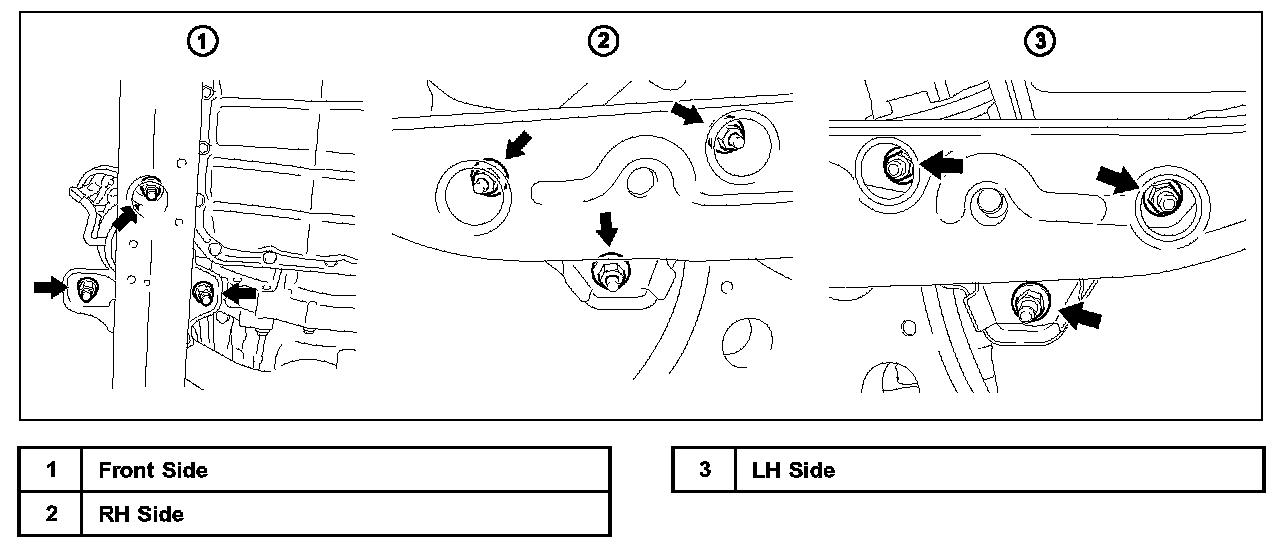 1

2

3

| 1 | Front Side |
|---|---|
| 2 | RH Side |

| 3 | LH Side |
|---|---|