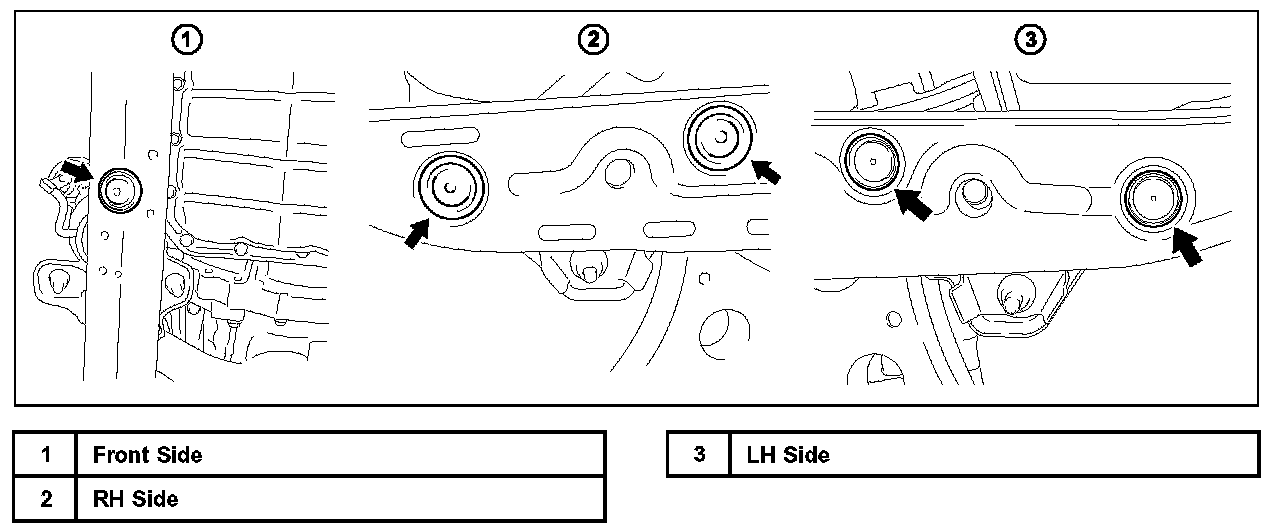 1

2

3

| 1 | Front Side |
|---|---|
| 2 | RH Side |

| 3 | LH Side |
|---|---|