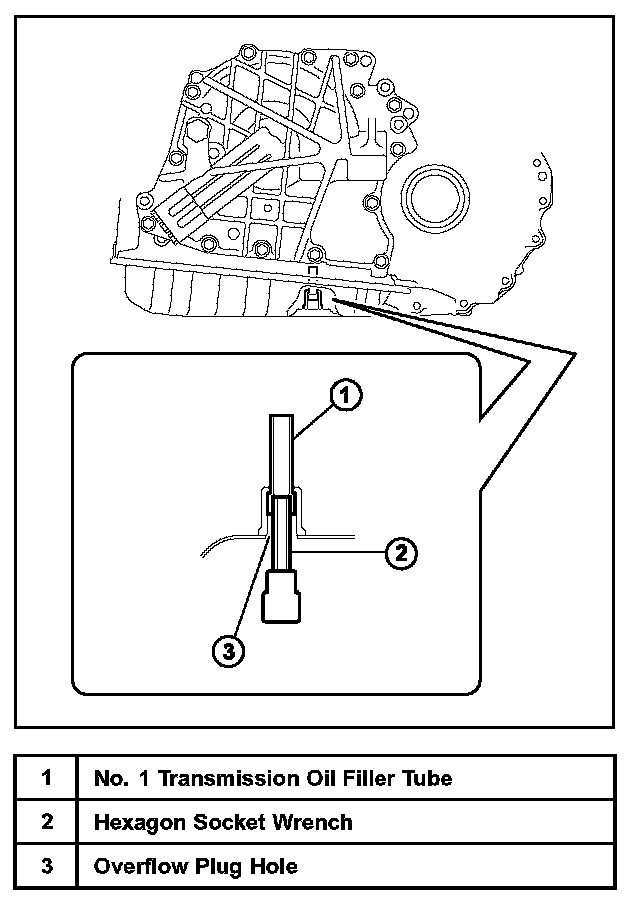 1

2

3

| 1 | No. 1 Transmission Oil Filler Tube |
|---|---|
| 2 | Hexagon Socket Wrench |
| 3 | Overflow Plug Hole |