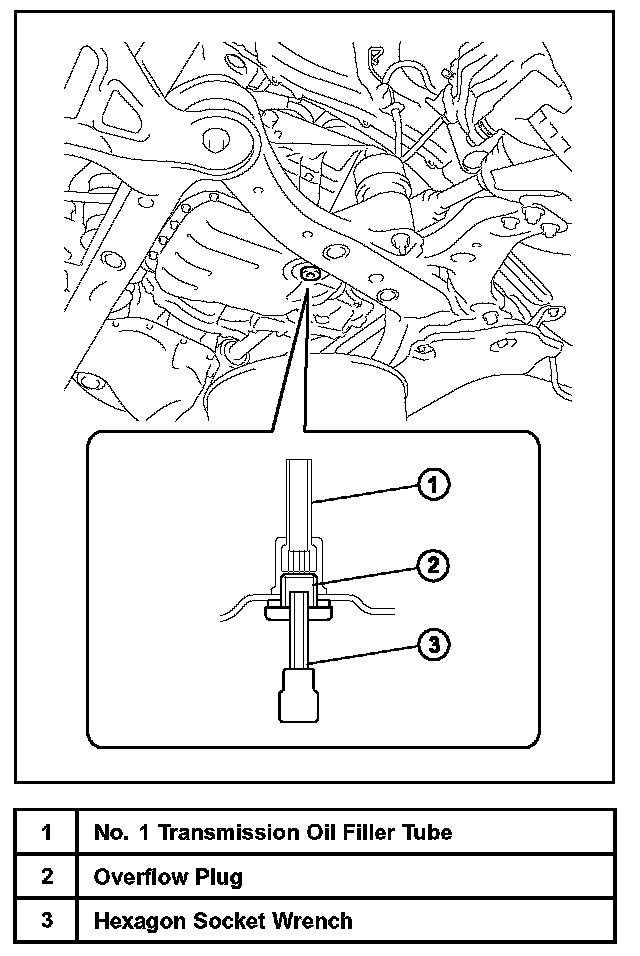 1

2

3

| 1 | No. 1 Transmission Oil Filler Tube |
|---|---|
| 2 | Overflow Plug |
| 3 | Hexagon Socket Wrench |