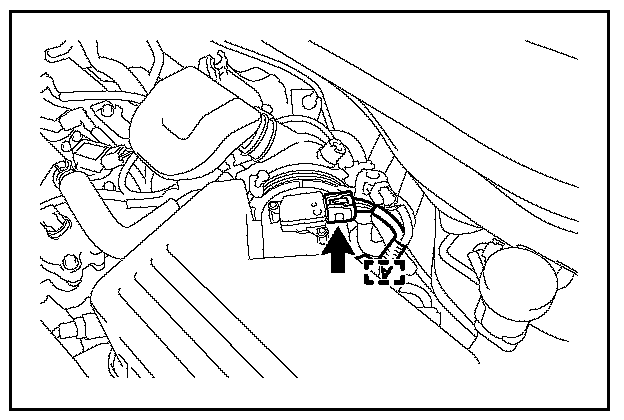 A