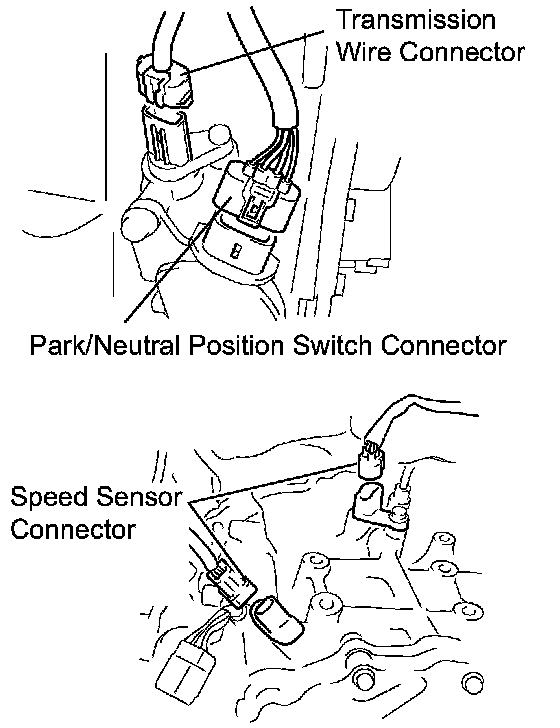 Transmission Wire Connector

Park/Neutral Position Switch Connector

Speed Sensor Connector