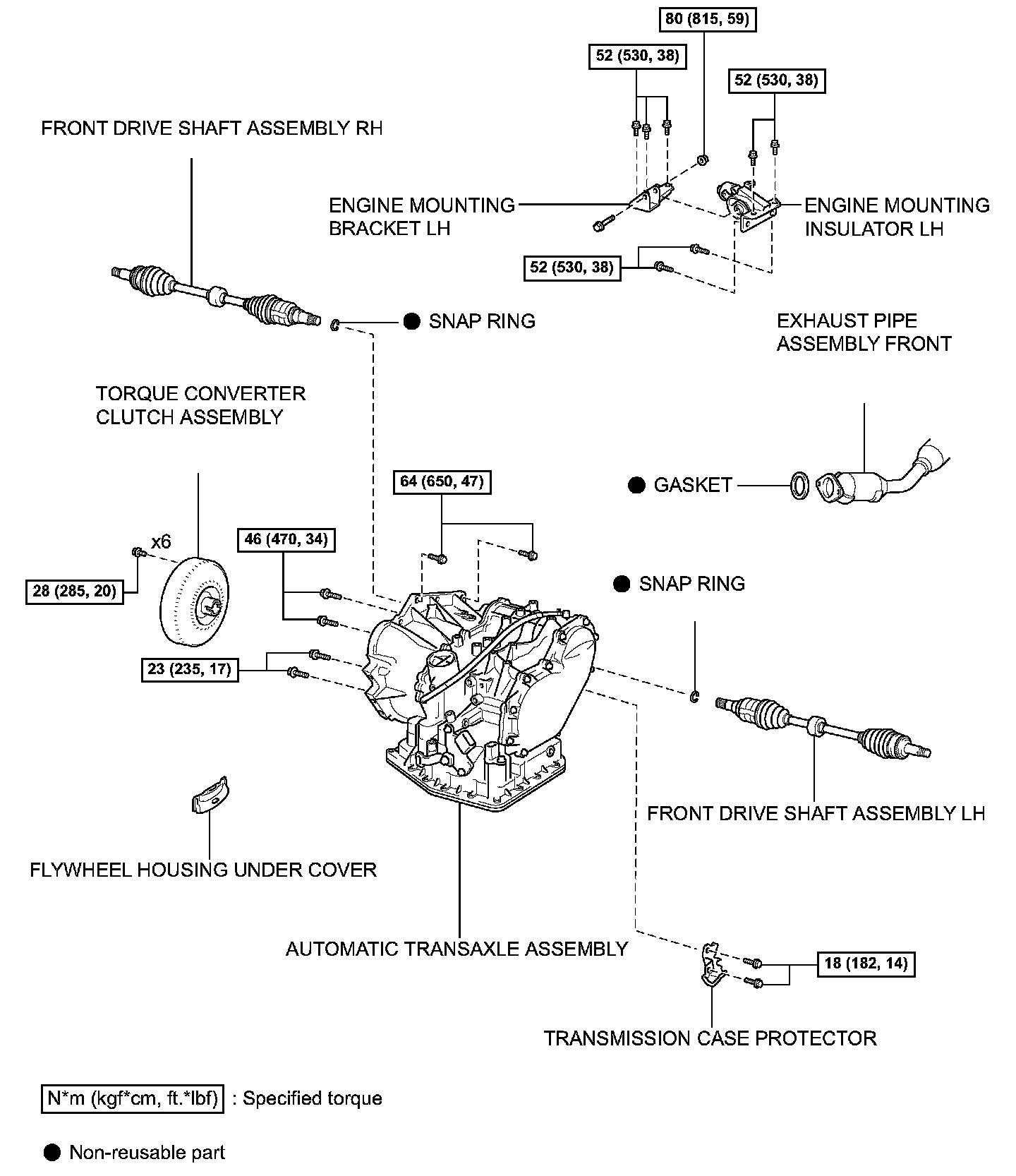 80 (815, 59)

52 (530, 38)

52 (530, 38)

FRONT DRIVE SHAFT ASSEMBLY RH

ENGINE MOUNTING BRACKET LH

ENGINE MOUNTING INSULATOR LH

52 (530, 38)

● SNAP RING

EXHAUST PIPE ASSEMBLY FRONT

TORQUE CONVERTER CLUTCH ASSEMBLY

64 (650, 47)

● GASKET

x6

46 (470, 34)

28 (285, 20)

● SNAP RING

23 (235, 17)

FRONT DRIVE SHAFT ASSEMBLY LH

FLYWHEEL HOUSING UNDER COVER

AUTOMATIC TRANSAXLE ASSEMBLY

18 (182, 14)

TRANSMISSION CASE PROTECTOR

N*m (kgf*cm, ft.*lbf) : Specified torque

● Non-reusable part