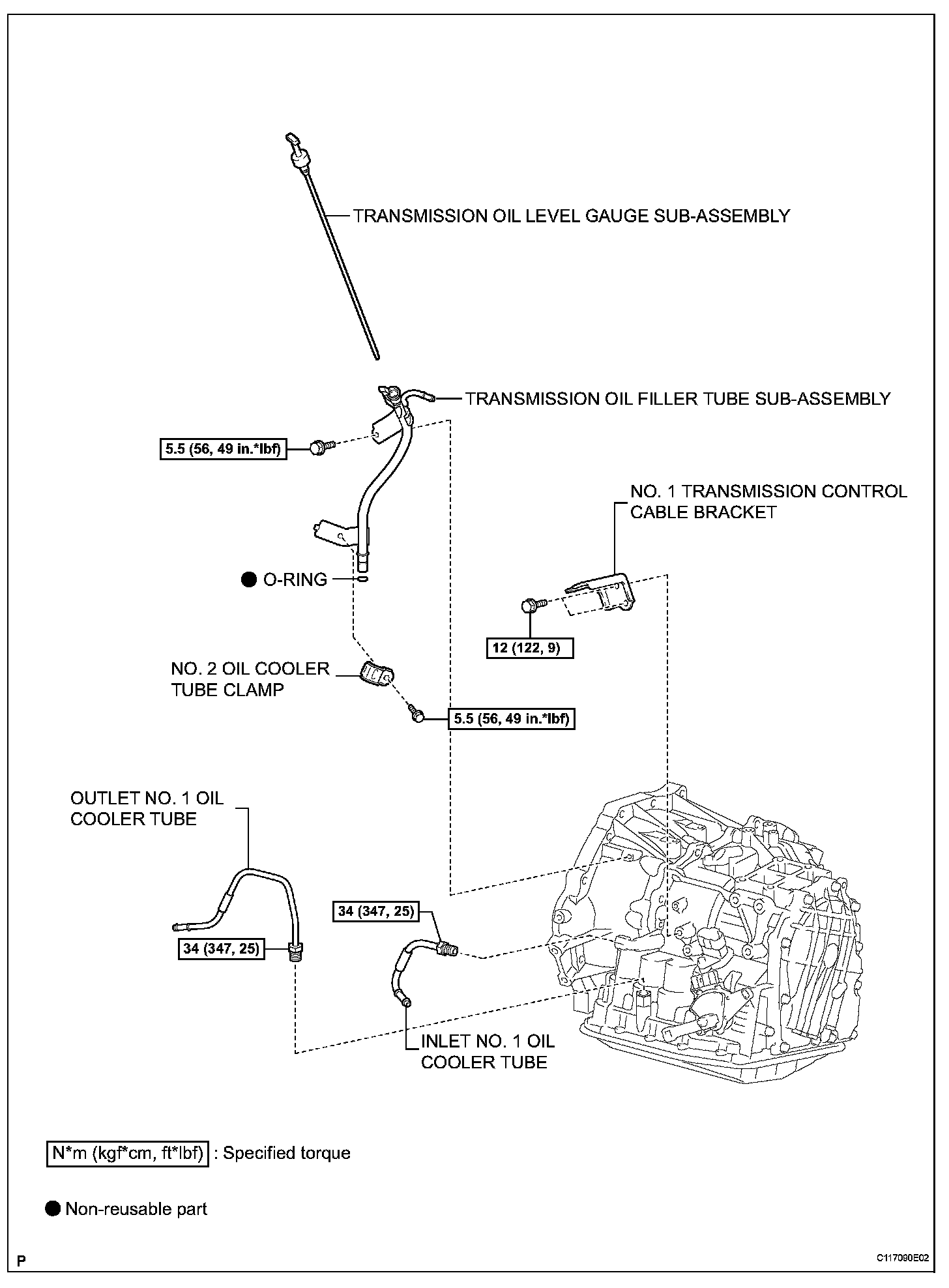 TRANSMISSION OIL LEVEL GAUGE SUB-ASSEMBLY

TRANSMISSION OIL FILLER TUBE SUB-ASSEMBLY

5.5 (56, 49 in.*lbf)

NO. 1 TRANSMISSION CONTROL CABLE BRACKET

O-RING

12 (122, 9)

NO. 2 OIL COOLER TUBE CLAMP

5.5 (56, 49 in.*lbf)

OUTLET NO. 1 OIL COOLER TUBE

34 (347, 25)

34 (347, 25)

INLET NO. 1 OIL COOLER TUBE

N*m (kgf*cm, ft*lbf) : Specified torque

Non-reusable part

P

C117090E02