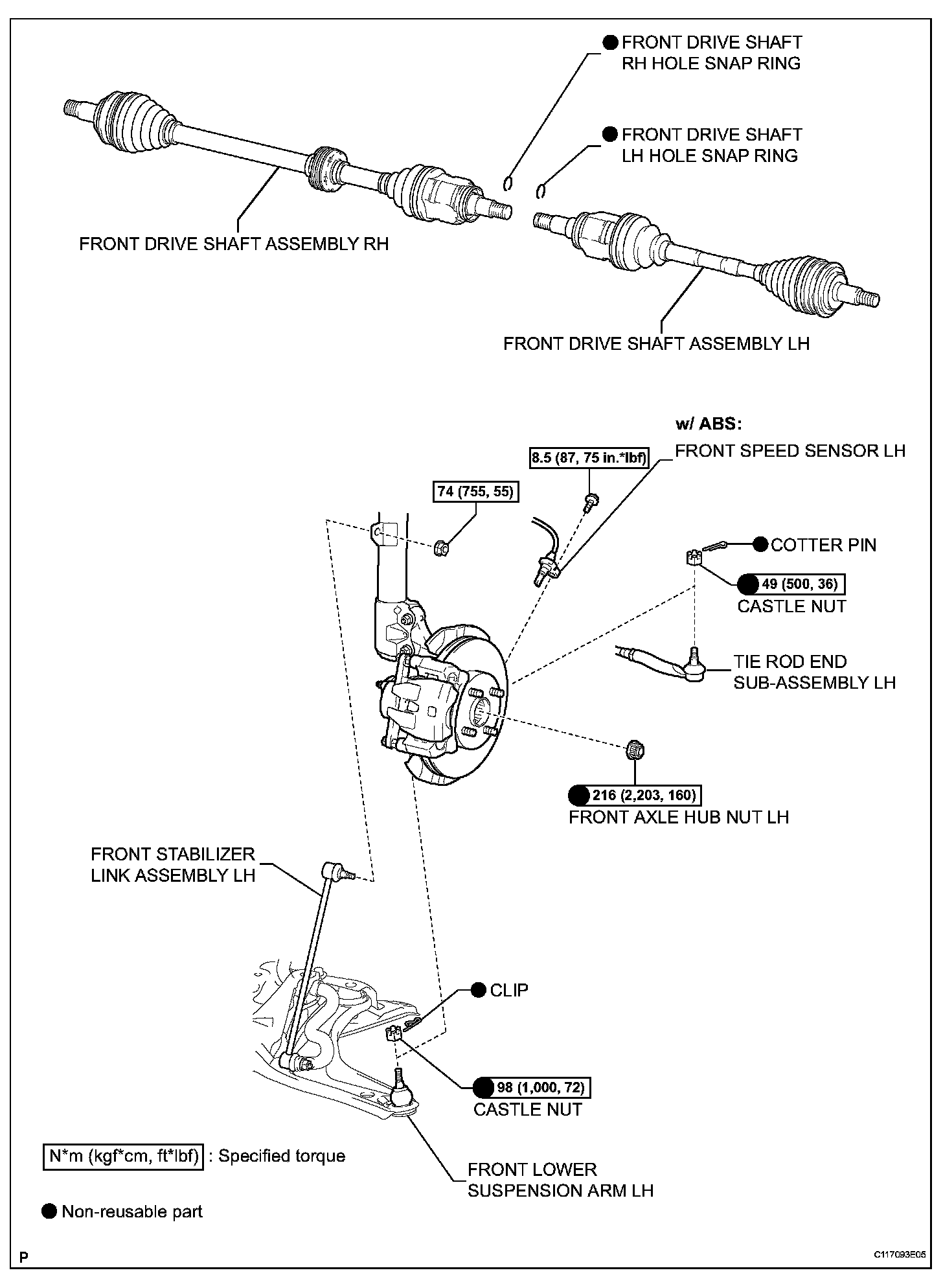 ● FRONT DRIVE SHAFT RH HOLE SNAP RING

● FRONT DRIVE SHAFT LH HOLE SNAP RING

FRONT DRIVE SHAFT ASSEMBLY RH

FRONT DRIVE SHAFT ASSEMBLY LH

w/ ABS:
FRONT SPEED SENSOR LH

8.5 (87, 75 in.*lbf)

74 (755, 55)

● COTTER PIN

● 49 (500, 36)
CASTLE NUT

TIE ROD END SUB-ASSEMBLY LH

● 216 (2,203, 160)
FRONT AXLE HUB NUT LH

FRONT STABILIZER LINK ASSEMBLY LH

● CLIP

● 98 (1,000, 72)
CASTLE NUT

N*m (kgf*cm, ft*lbf) : Specified torque

FRONT LOWER SUSPENSION ARM LH

● Non-reusable part

P

C117093E05