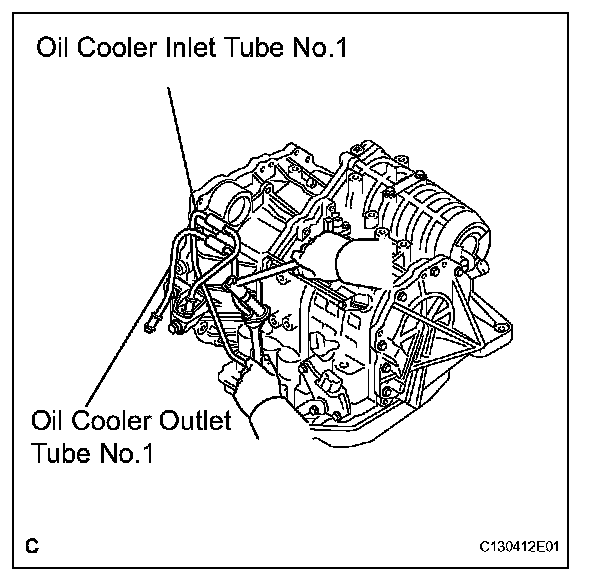 Oil Cooler Inlet Tube No.1

Oil Cooler Outlet Tube No.1

C

C130412E01