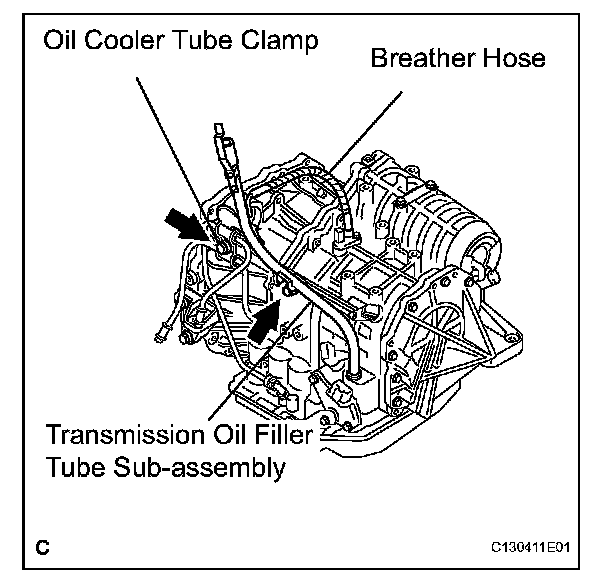 Oil Cooler Tube Clamp

Breather Hose

Transmission Oil Filler Tube Sub-assembly

C

C130411E01