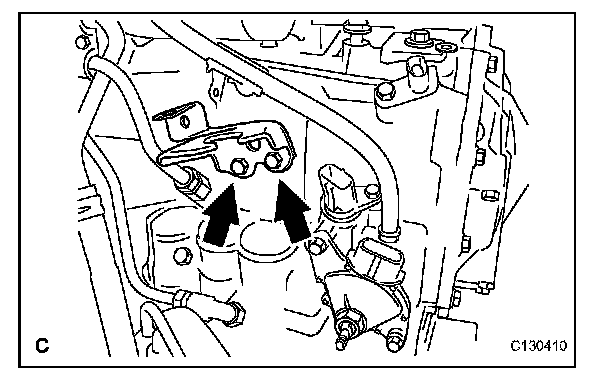 C

C130410