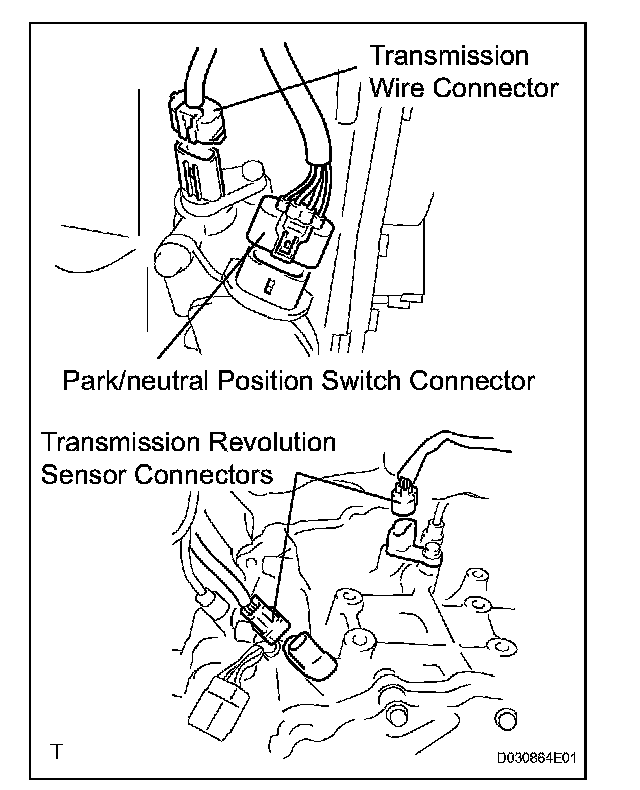 Transmission Wire Connector

Park/neutral Position Switch Connector

Transmission Revolution Sensor Connectors

T

D030864E01