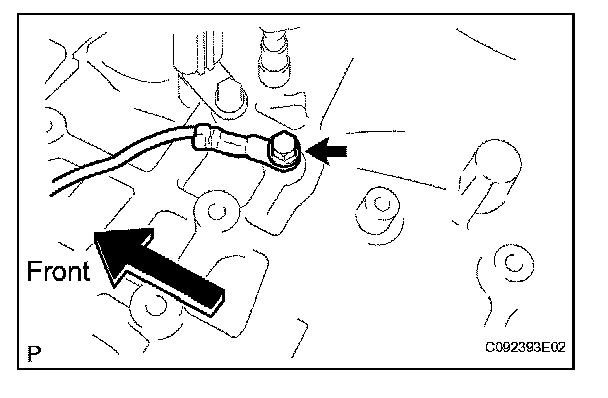 Front

P

C092393E02