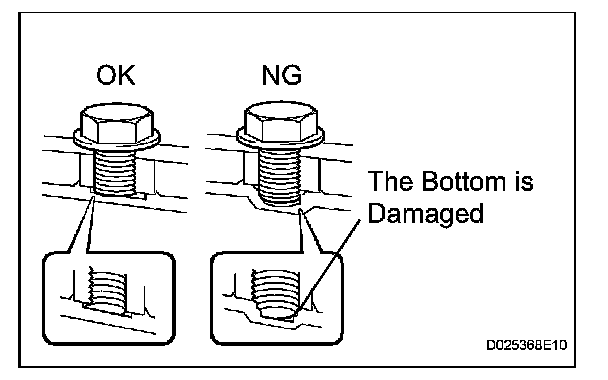 OK

NG

The Bottom is Damaged

D025368E10