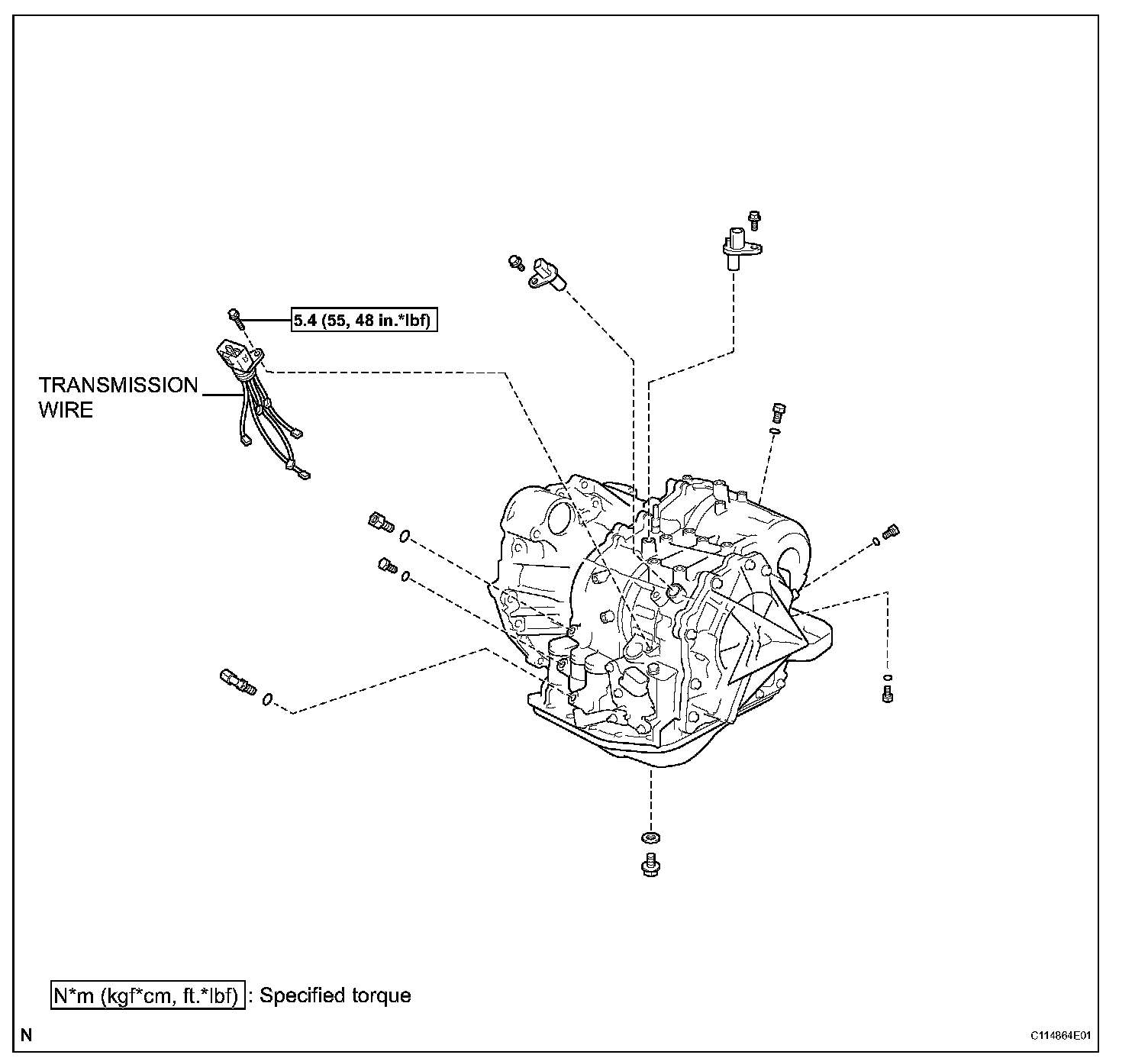 5.4 (55, 48 in.*lbf)

TRANSMISSION WIRE

N*m (kgf*cm, ft.*lbf) : Specified torque

N

C114864E01