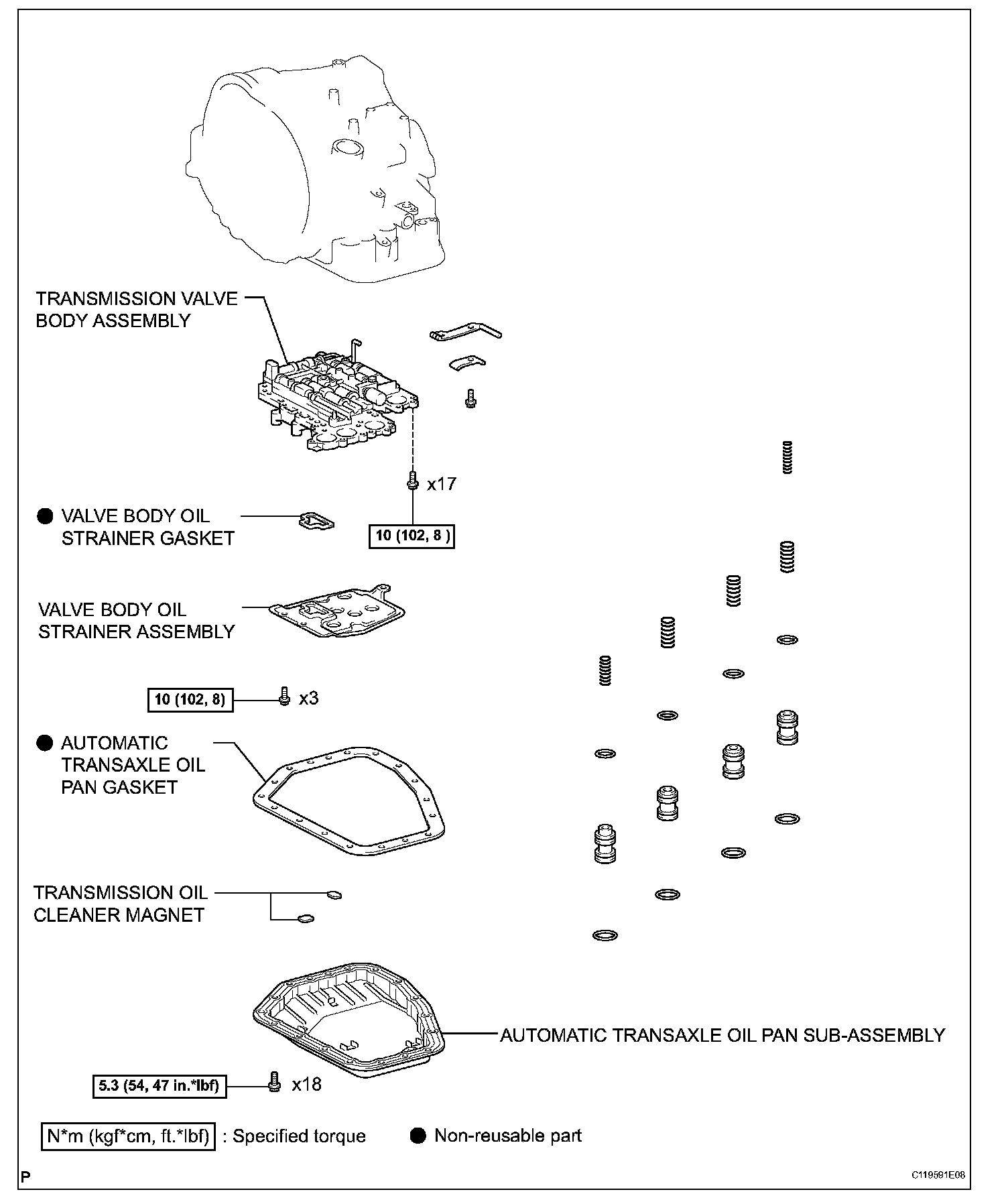 TRANSMISSION VALVE BODY ASSEMBLY

x17

● VALVE BODY OIL STRAINER GASKET

10 (102, 8 )

VALVE BODY OIL STRAINER ASSEMBLY

10 (102, 8)

x3

● AUTOMATIC TRANSAXLE OIL PAN GASKET

TRANSMISSION OIL CLEANER MAGNET

AUTOMATIC TRANSAXLE OIL PAN SUB-ASSEMBLY

5.3 (54, 47 in.*lbf)

x18

N*m (kgf*cm, ft.*lbf) : Specified torque

● Non-reusable part

P

C119591E08