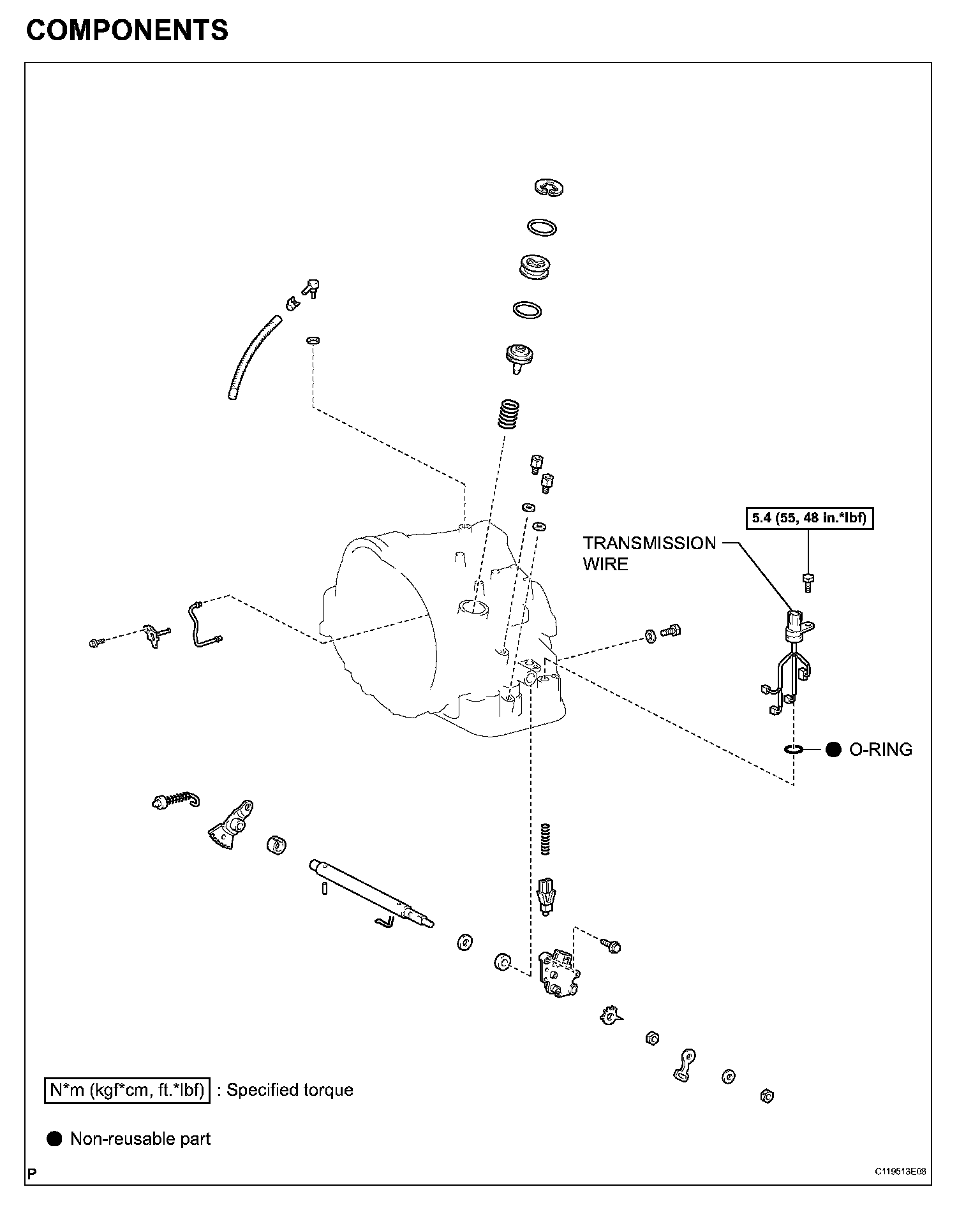 COMPONENTS

5.4 (55, 48 in.*lbf)

TRANSMISSION WIRE

O-RING

N*m (kgf*cm, ft.*lbf) : Specified torque

Non-reusable part

P

C119513E08