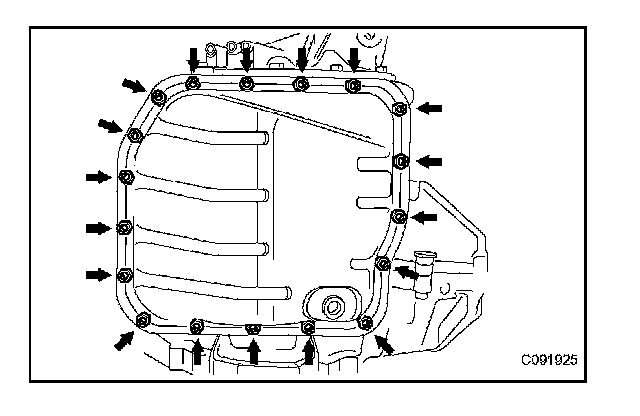 C091925