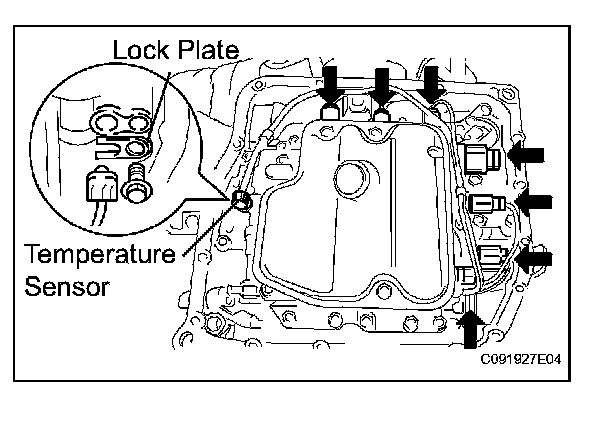 Lock Plate

Temperature Sensor

C091927E04