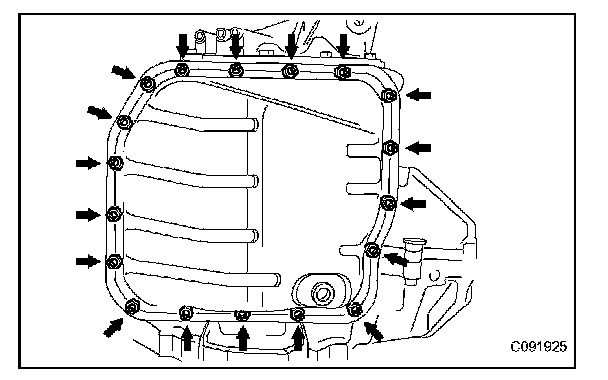 C091925