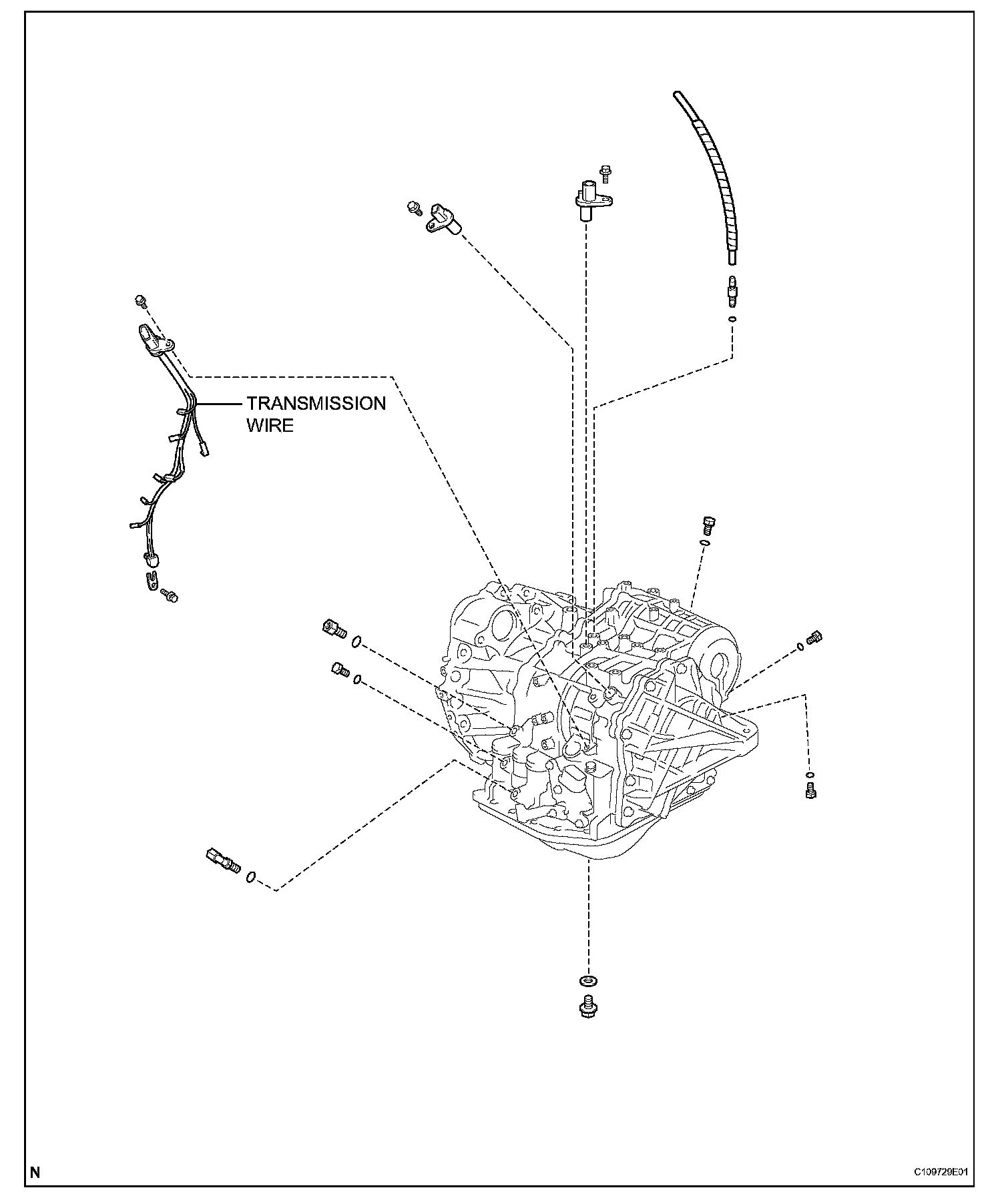 TRANSMISSION WIRE

N

C109729E01