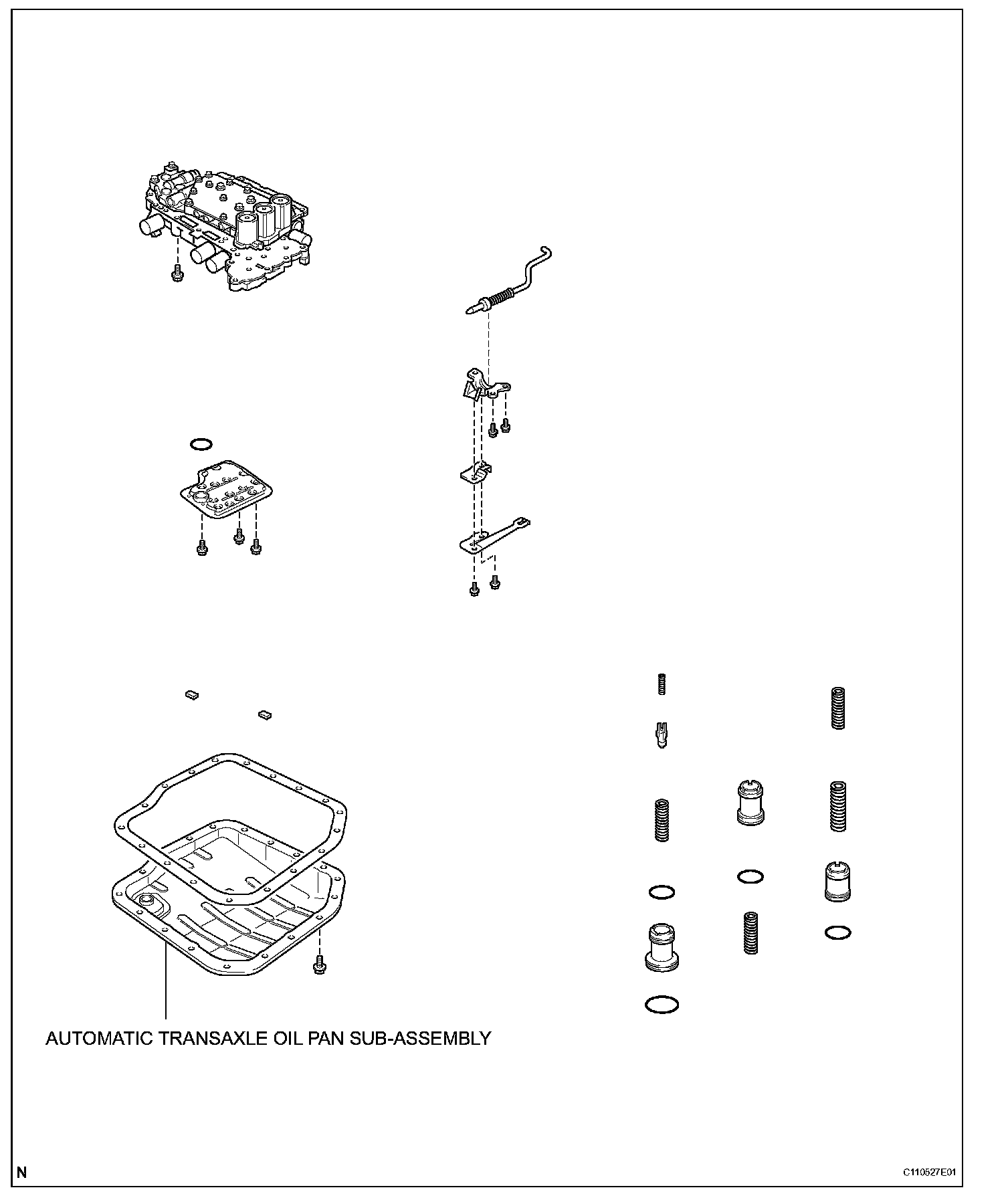 AUTOMATIC TRANSAXLE OIL PAN SUB-ASSEMBLY

N

C110527E01