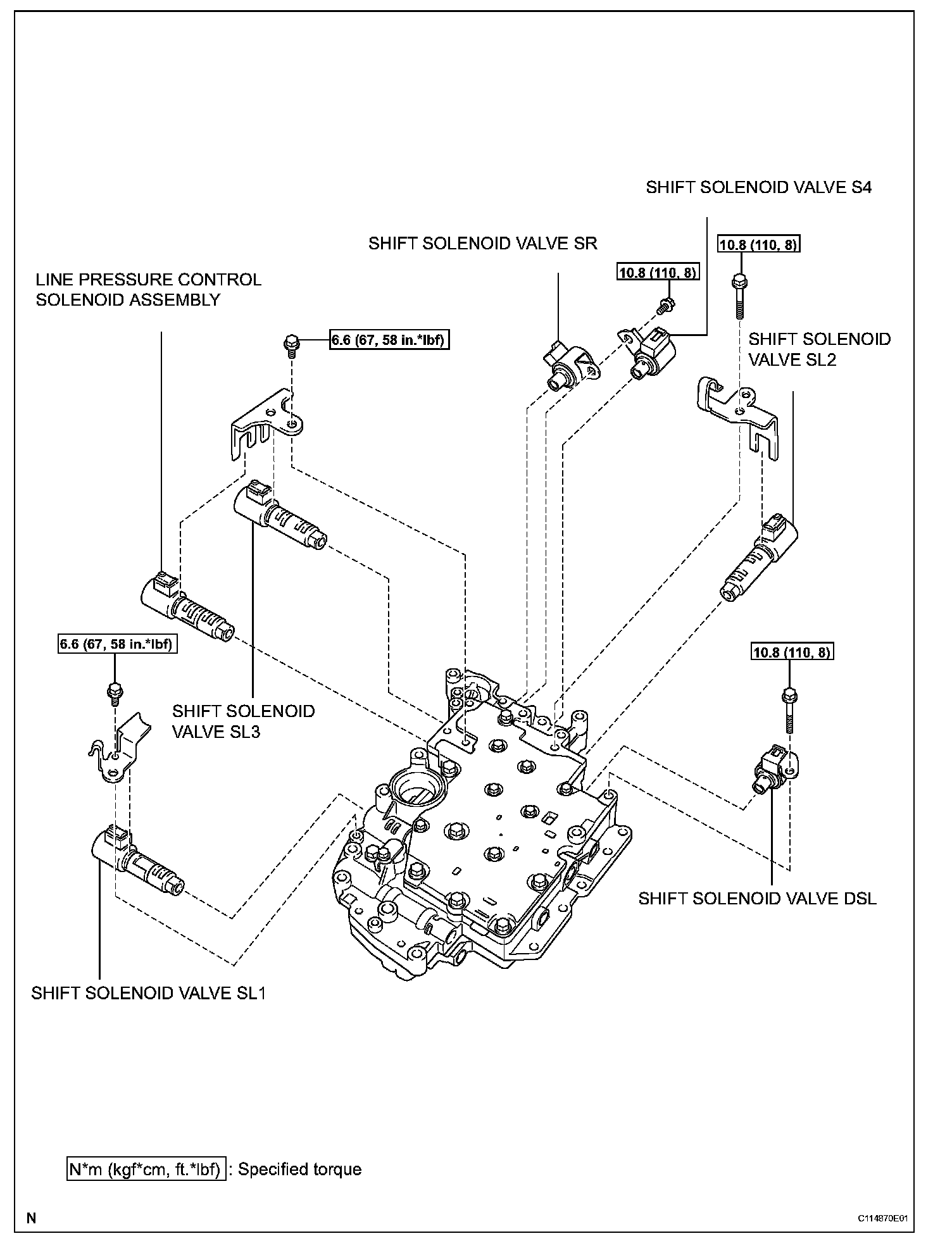 SHIFT SOLENOID VALVE S4

SHIFT SOLENOID VALVE SR

10.8 (110, 8)

10.8 (110, 8)

LINE PRESSURE CONTROL SOLENOID ASSEMBLY

6.6 (67, 58 in.*lbf)

SHIFT SOLENOID VALVE SL2

6.6 (67, 58 in.*lbf)

10.8 (110, 8)

SHIFT SOLENOID VALVE SL3

SHIFT SOLENOID VALVE DSL

SHIFT SOLENOID VALVE SL1

N*m (kgf*cm, ft.*lbf) : Specified torque

N

C114870E01