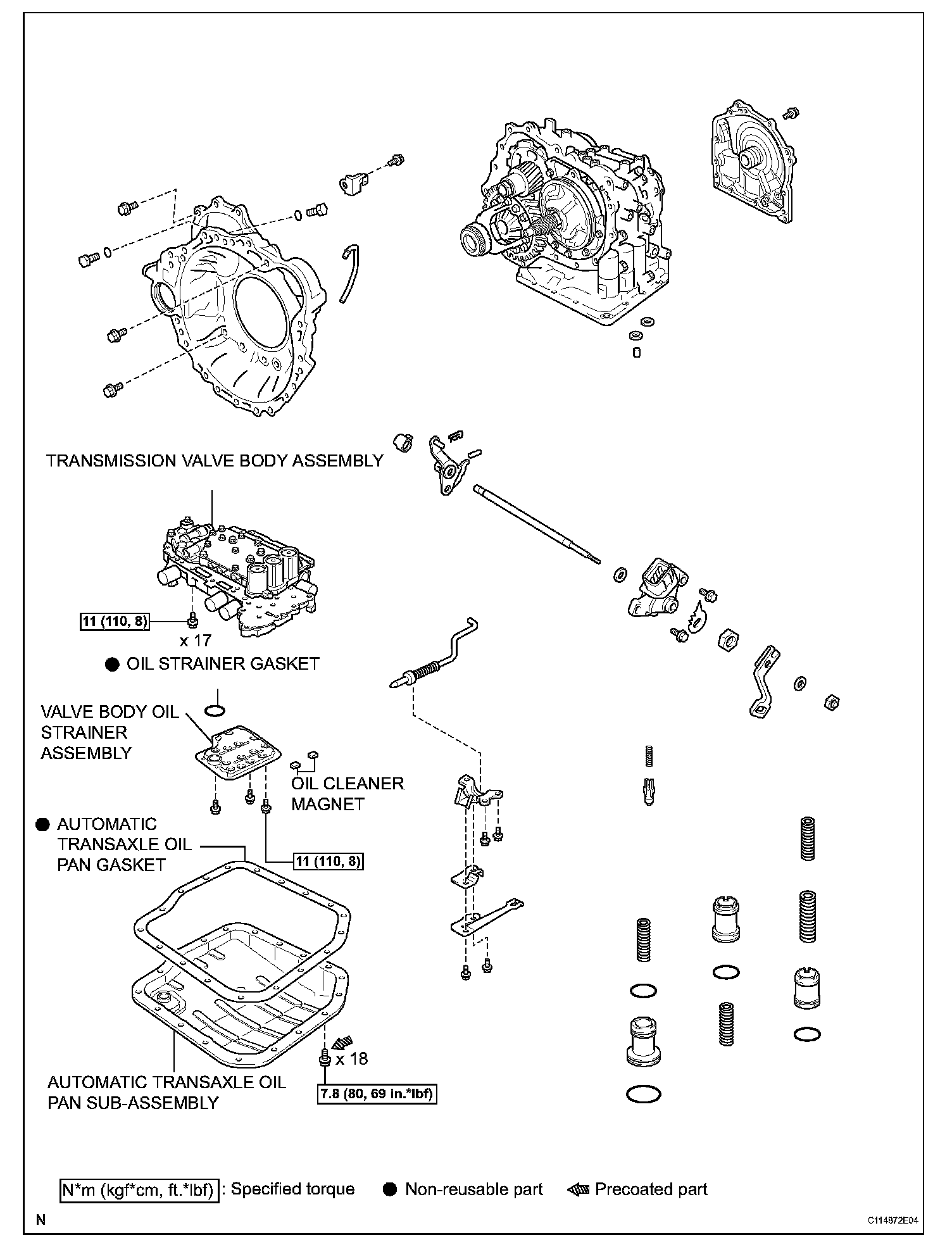 TRANSMISSION VALVE BODY ASSEMBLY

11 (110, 8)

x 17

● OIL STRAINER GASKET

VALVE BODY OIL STRAINER ASSEMBLY

OIL CLEANER MAGNET

● AUTOMATIC TRANSAXLE OIL PAN GASKET

11 (110, 8)

x 18

AUTOMATIC TRANSAXLE OIL PAN SUB-ASSEMBLY

7.8 (80, 69 in.*lbf)

N*m (kgf*cm, ft.*lbf) : Specified torque ● Non-reusable part Precoated part

N

C114872E04