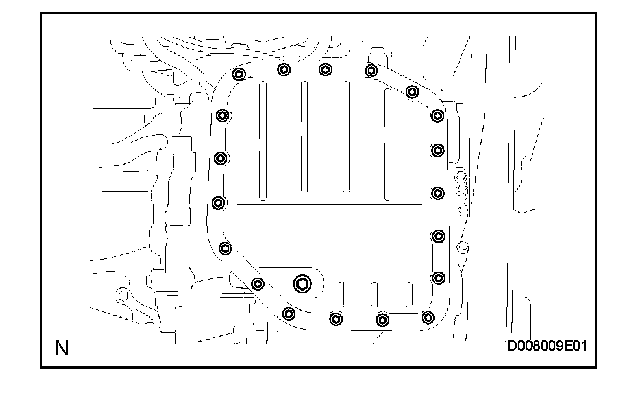 N

D008009E01