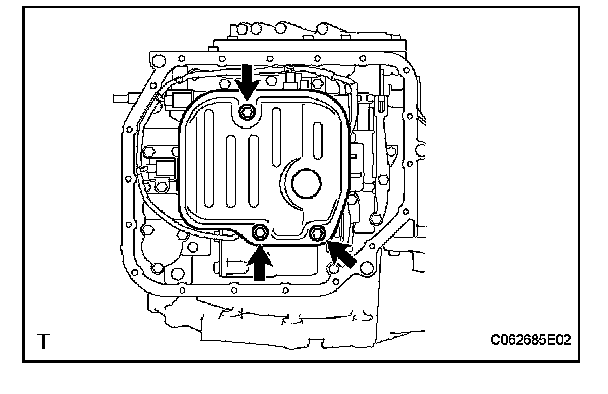 T

C062685E02