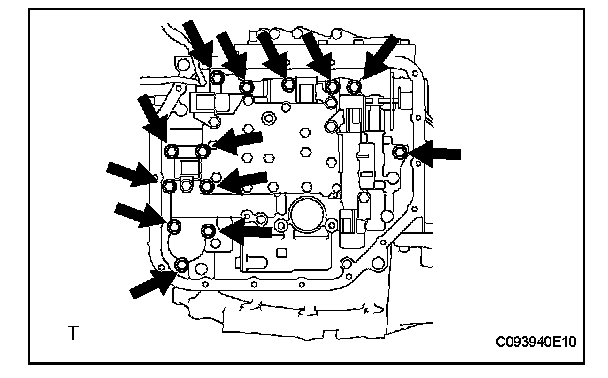 T

C093940E10