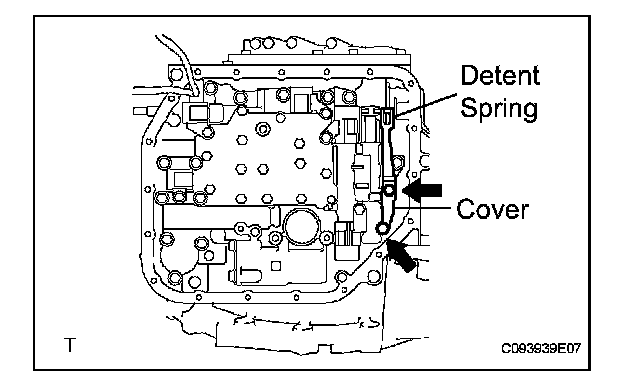 Detent Spring

Cover

T

C093939E07