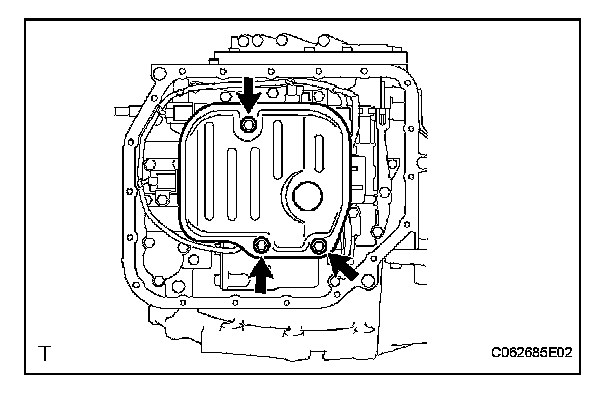 T

C062685E02