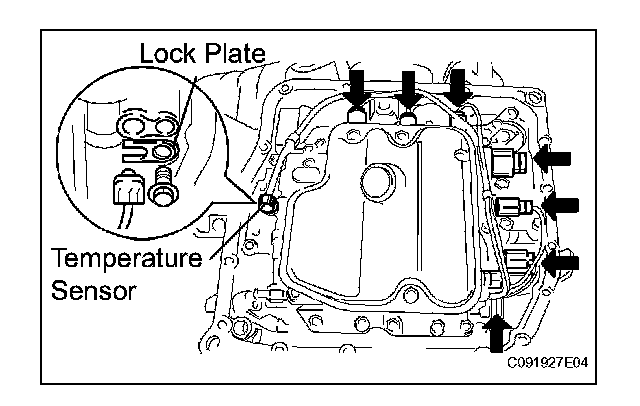 Lock Plate

Temperature Sensor

C091927E04