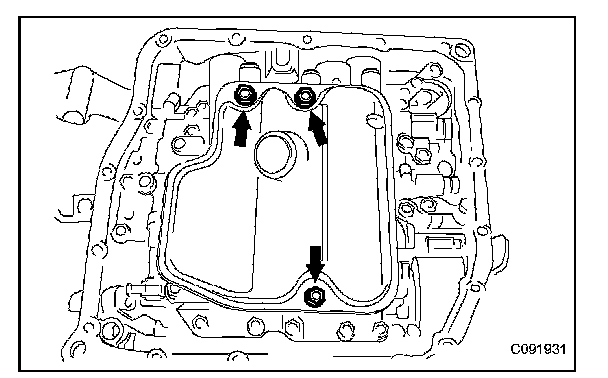 C091931