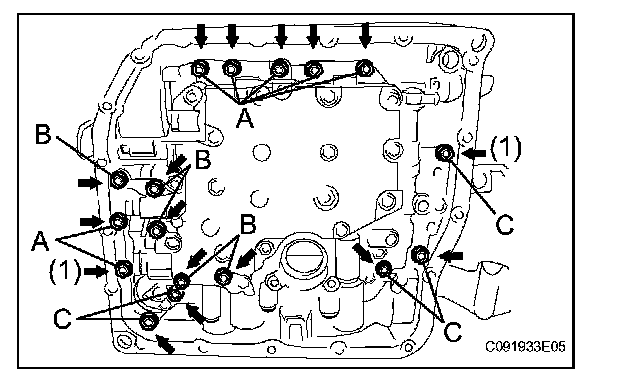 A
B
B
(1)
C
A
B
(1)
C
C
C091933E05