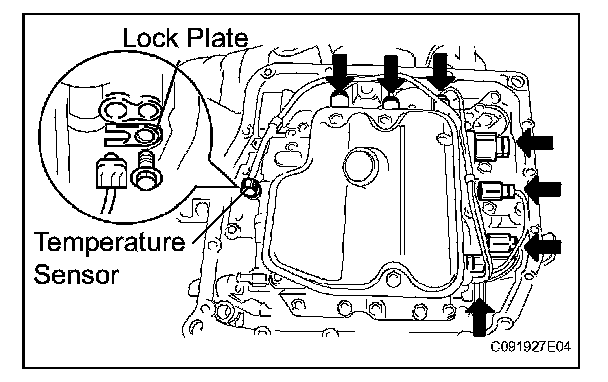 Lock Plate

Temperature Sensor

C091927E04